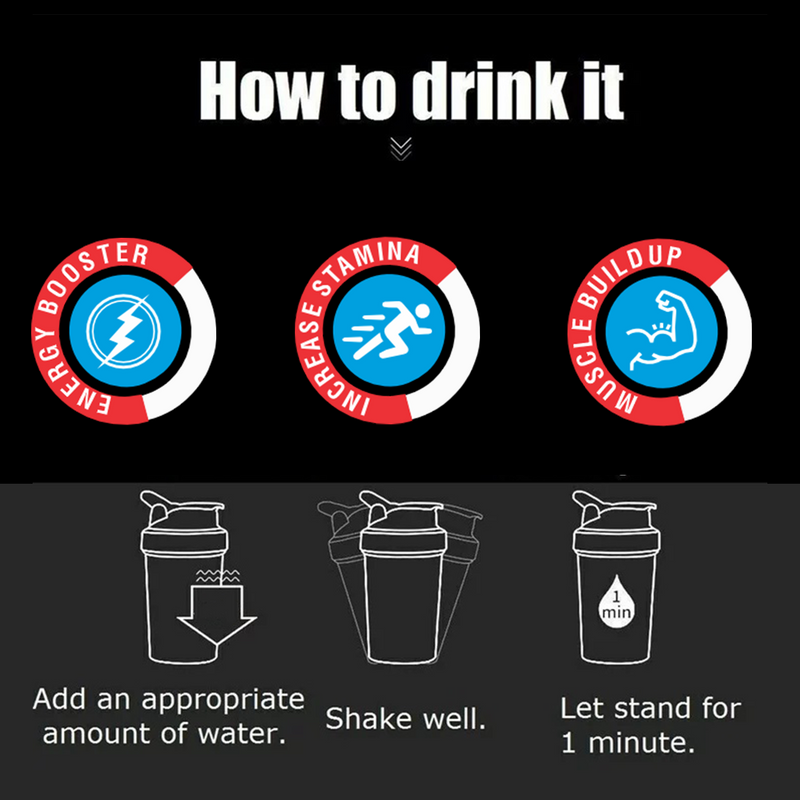 How to drink it

ENERGY BOOSTER

INCREASE STAMINA

MUSCLE BUILDUP

1 min

Add an appropriate amount of water.

Shake well.

Let stand for 1 minute.